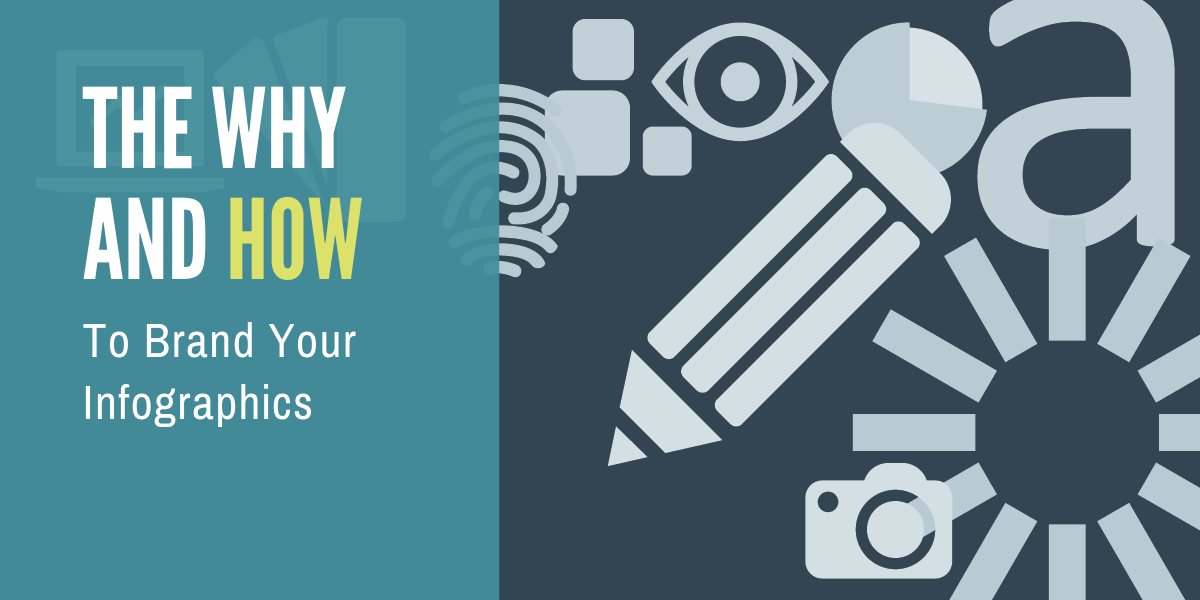 THE WHY AND HOW

To Brand Your Infographics

a