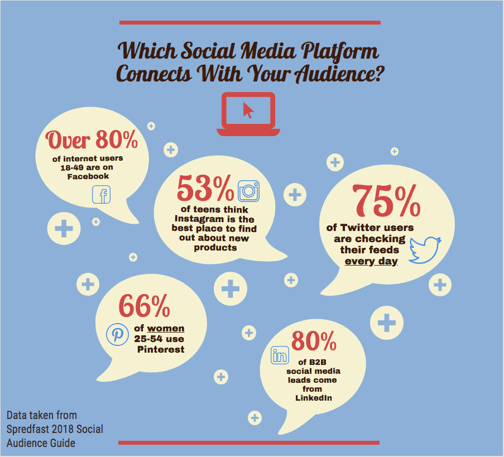 Which Social Media Platform Connects With Your Audience?

Over 80%
of internet users 18-49 are on Facebook

53%
of teens think Instagram is the best place to find out about new products

75%
of Twitter users are checking their feeds every day

66%
of women 25-54 use Pinterest

80%
of B2B social media leads come from LinkedIn

Data taken from Spredfast 2018 Social Audience Guide